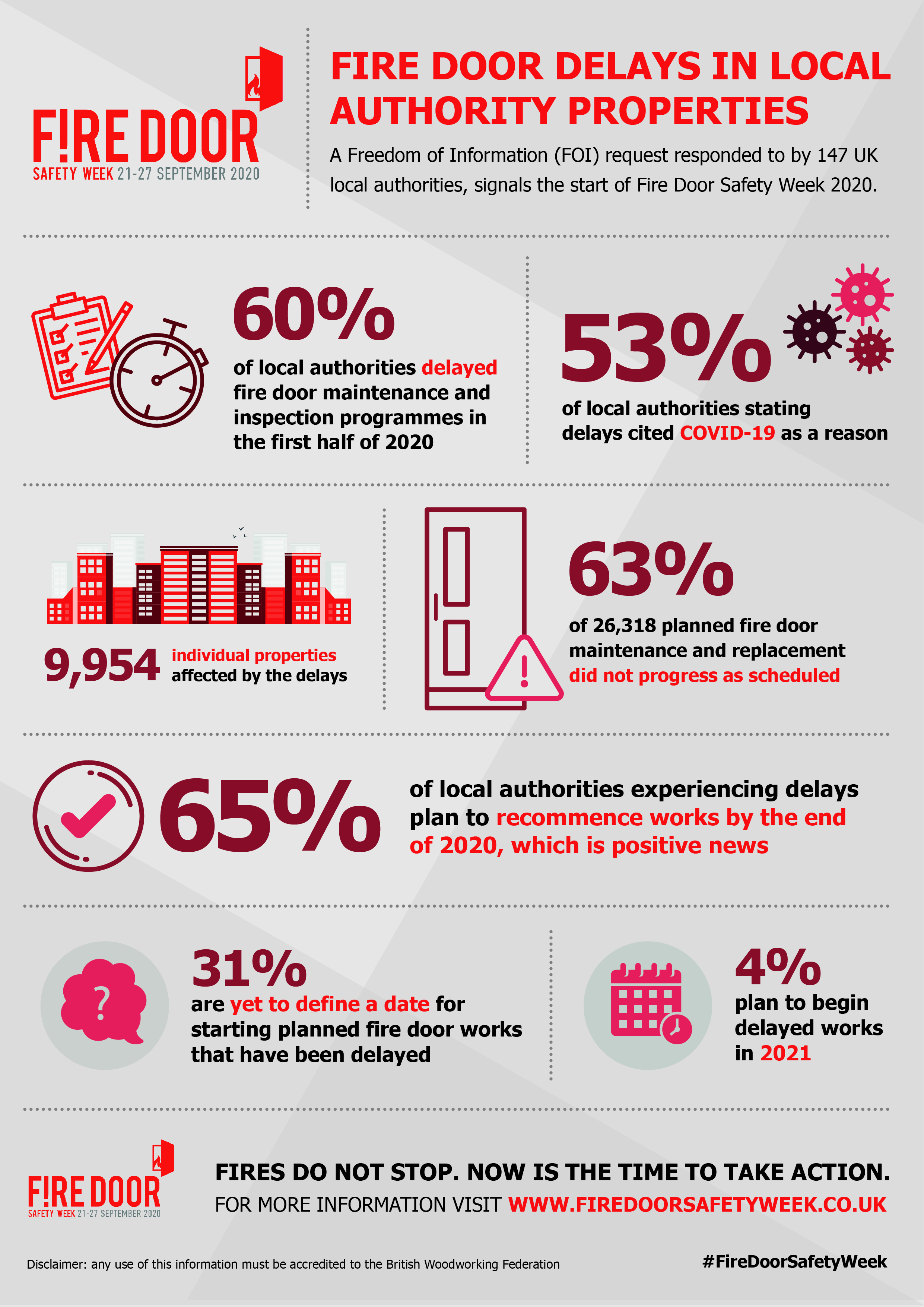 F!RE DOOR
SAFETY WEEK 21-27 SEPTEMBER 2020

FIRE DOOR DELAYS IN LOCAL AUTHORITY PROPERTIES

A Freedom of Information (FOI) request responded to by 147 UK local authorities, signals the start of Fire Door Safety Week 2020.

60%
of local authorities delayed fire door maintenance and inspection programmes in the first half of 2020

53%
of local authorities stating delays cited COVID-19 as a reason

9,954 individual properties affected by the delays

63%
of 26,318 planned fire door maintenance and replacement did not progress as scheduled

65%
of local authorities experiencing delays plan to recommence works by the end of 2020, which is positive news

31%
are yet to define a date for starting planned fire door works that have been delayed

4%
plan to begin delayed works in 2021

F!RE DOOR
SAFETY WEEK 21-27 SEPTEMBER 2020

FIRES DO NOT STOP. NOW IS THE TIME TO TAKE ACTION.
FOR MORE INFORMATION VISIT WWW.FIREDOORSAFETYWEEK.CO.UK

Disclaimer: any use of this information must be accredited to the British Woodworking Federation

#FireDoorSafetyWeek